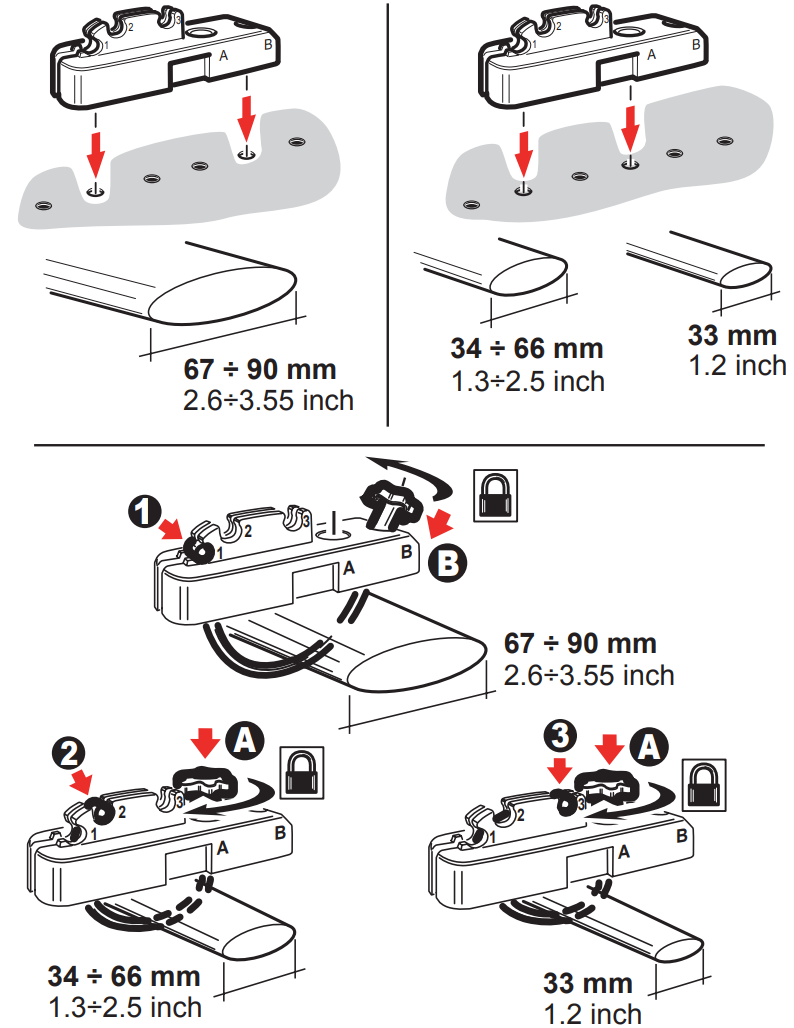 1 2 3 A B

67 ÷ 90 mm
2.6÷3.55 inch

1 2 3 A B

34 ÷ 66 mm
1.3÷2.5 inch

33 mm
1.2 inch

1
1 2 3 A B
B

67 ÷ 90 mm
2.6÷3.55 inch

2
A
1 2 3 A B

34 ÷ 66 mm
1.3÷2.5 inch

3
A
1 2 3 A B

33 mm
1.2 inch