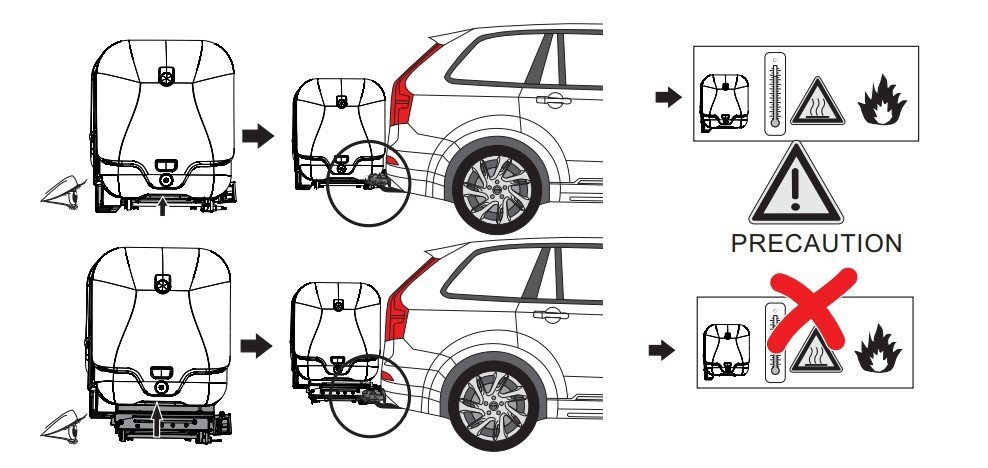 PRECAUTION